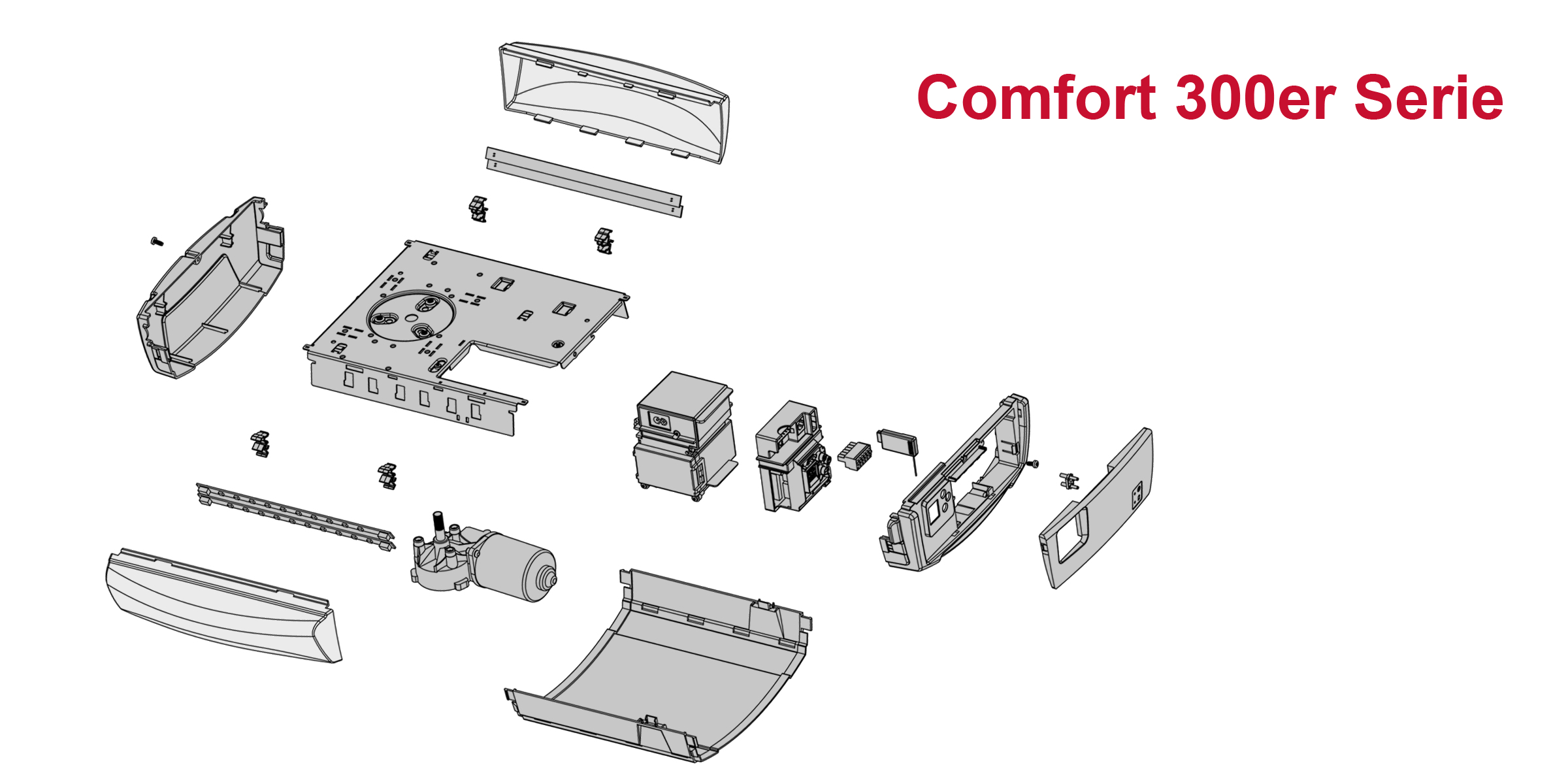 Comfort 300er Serie