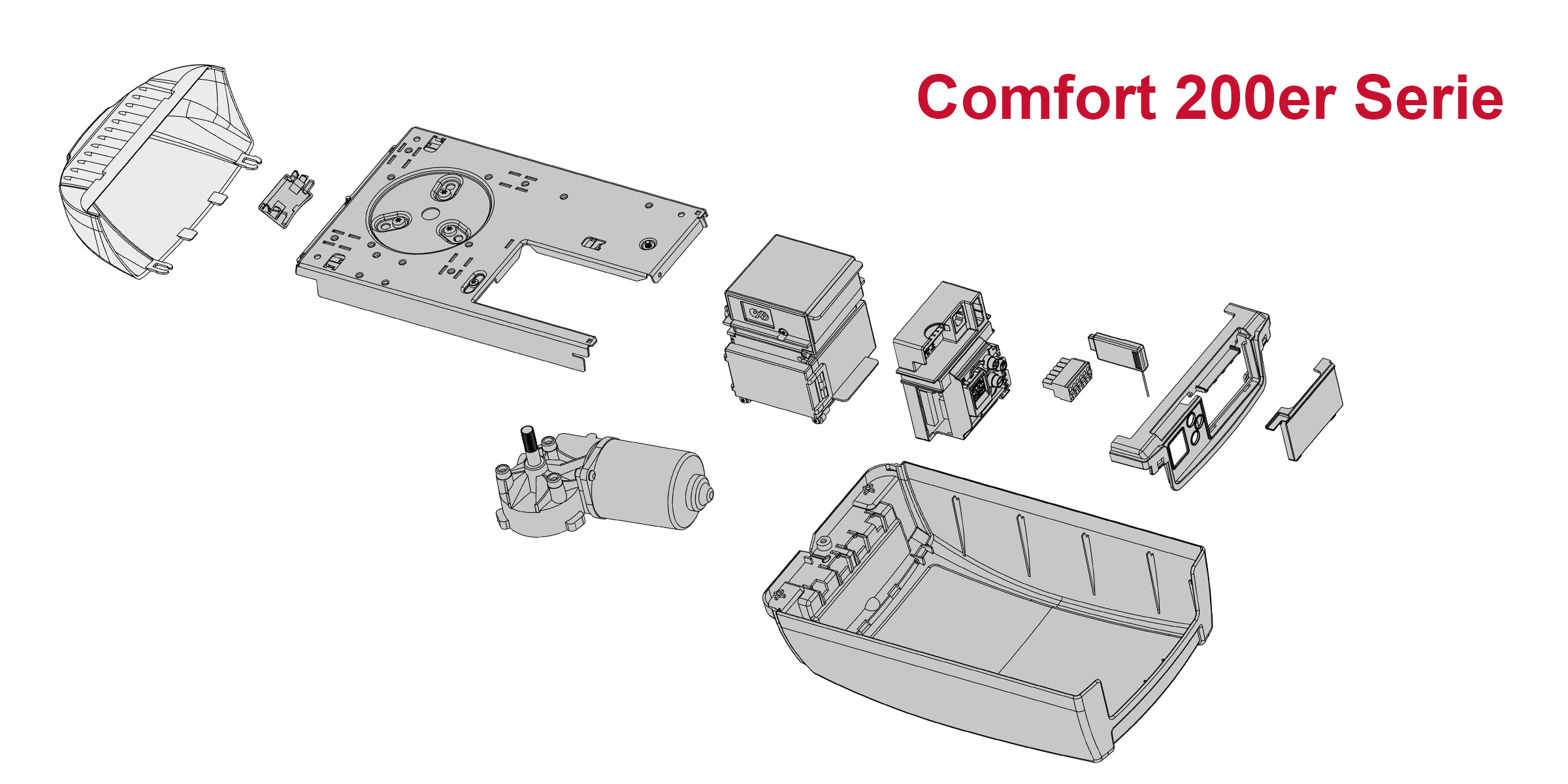 Comfort 200er Serie