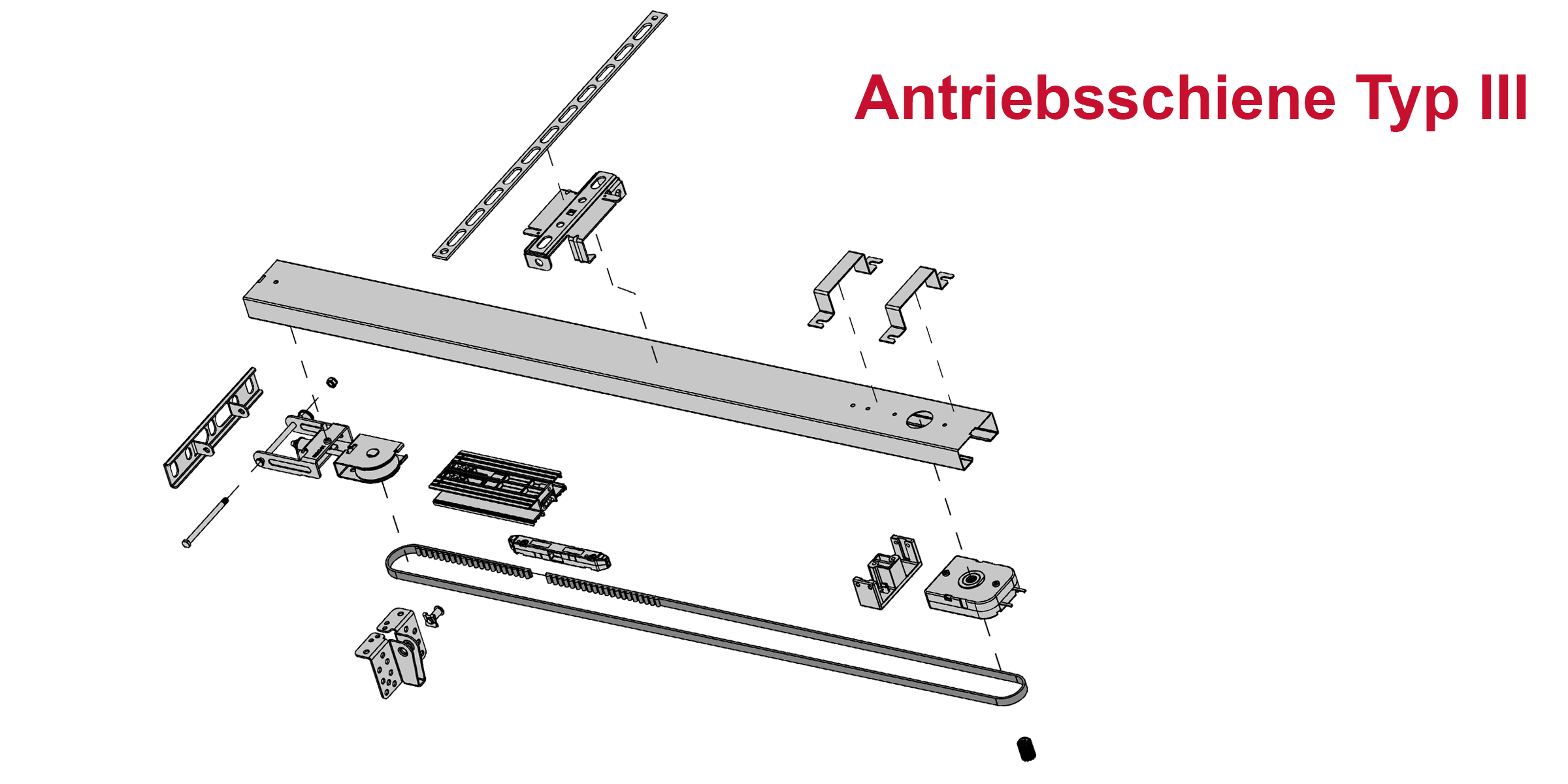 Antriebsschiene Typ III