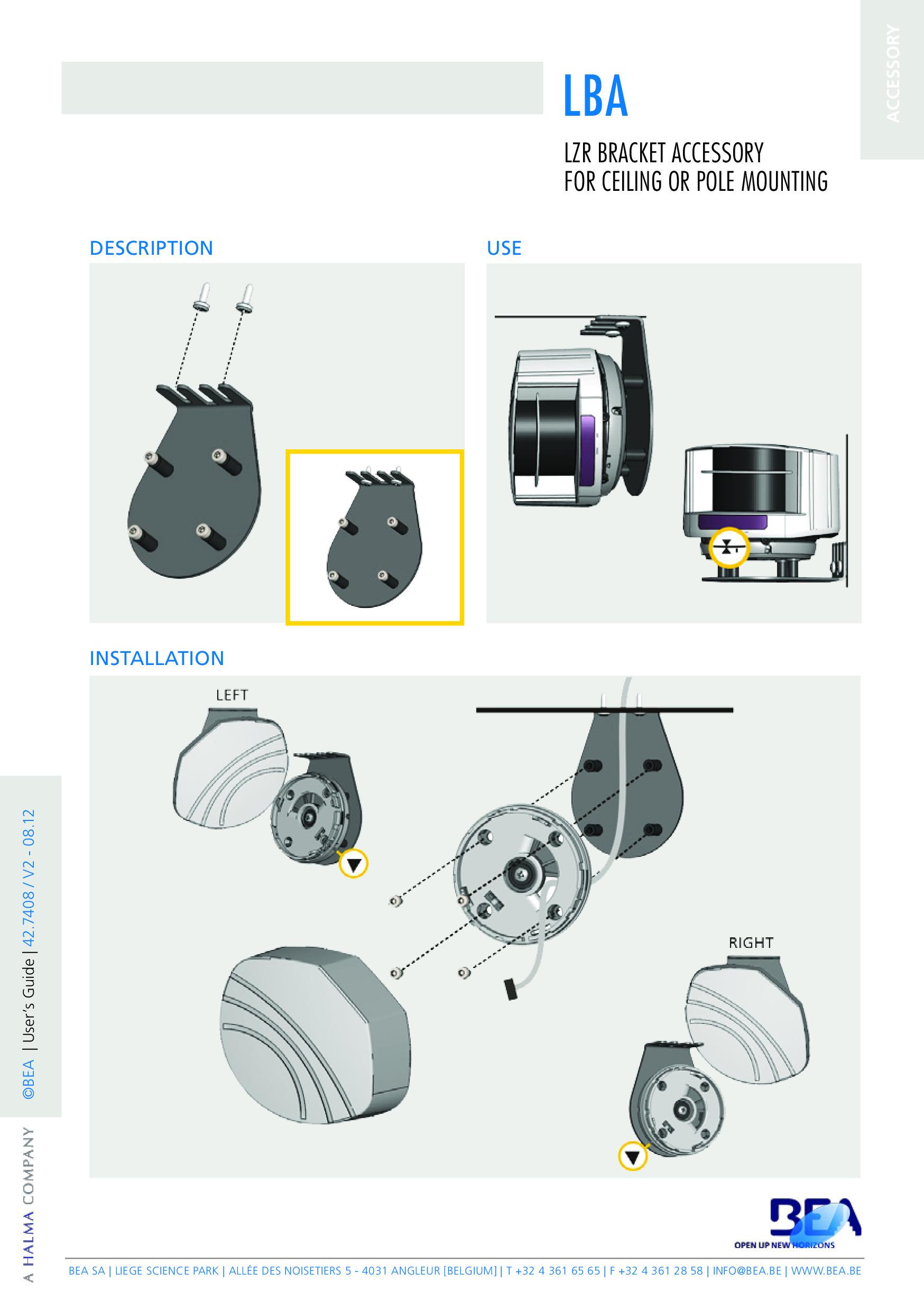 ACCESSORY

LBA

LZR BRACKET ACCESSORY
FOR CEILING OR POLE MOUNTING

DESCRIPTION

USE

INSTALLATION

LEFT

RIGHT

©BEA | User's Guide | 42.7408 / V2 - 08.12

A HALMA COMPANY

BEA
OPEN UP NEW HORIZONS

BEA SA | LIEGE SCIENCE PARK | ALLÉE DES NOISETIERS 5 - 4031 ANGLEUR [BELGIUM] | T +32 4 361 65 65 | F +32 4 361 28 58 | INFO@BEA.BE | WWW.BEA.BE